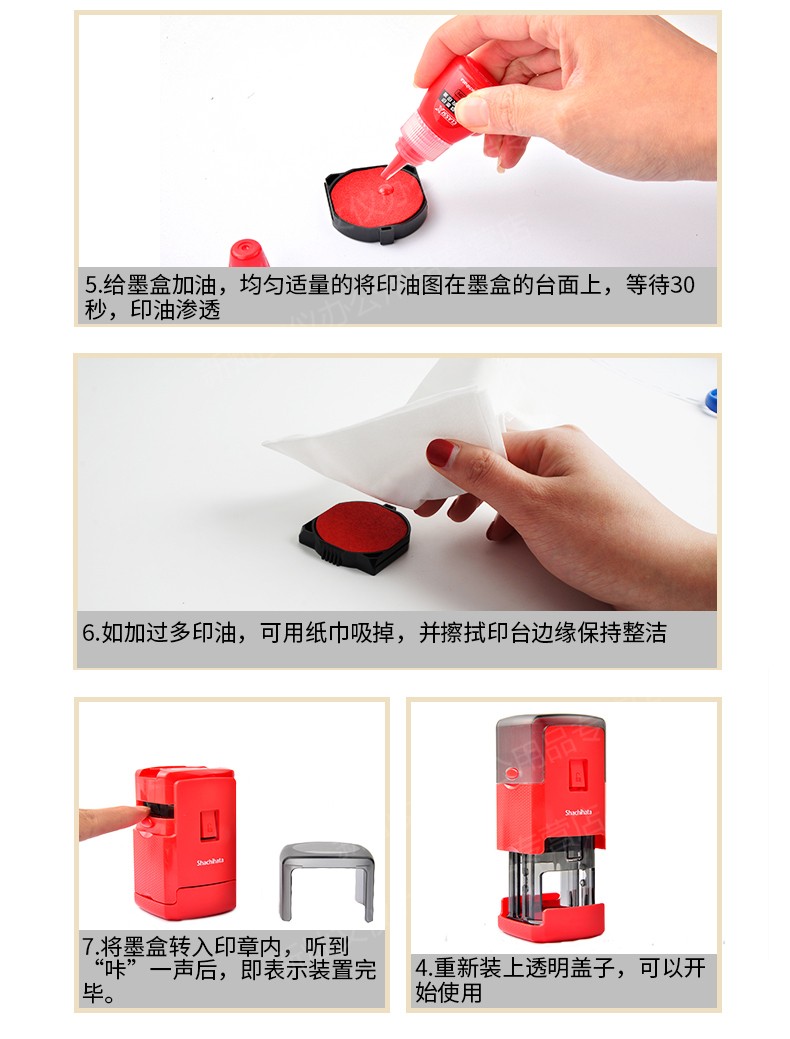 5.给墨盒加油，均匀适量的将印油图在墨盒的台面上，等待30秒，印油渗透

6.如加过多印油，可用纸巾吸掉，并擦拭印台边缘保持整洁

Shachihata

7.将墨盒转入印章内，听到“咔”一声后，即表示装置完毕。

Shachihata

4.重新装上透明盖子，可以开始使用