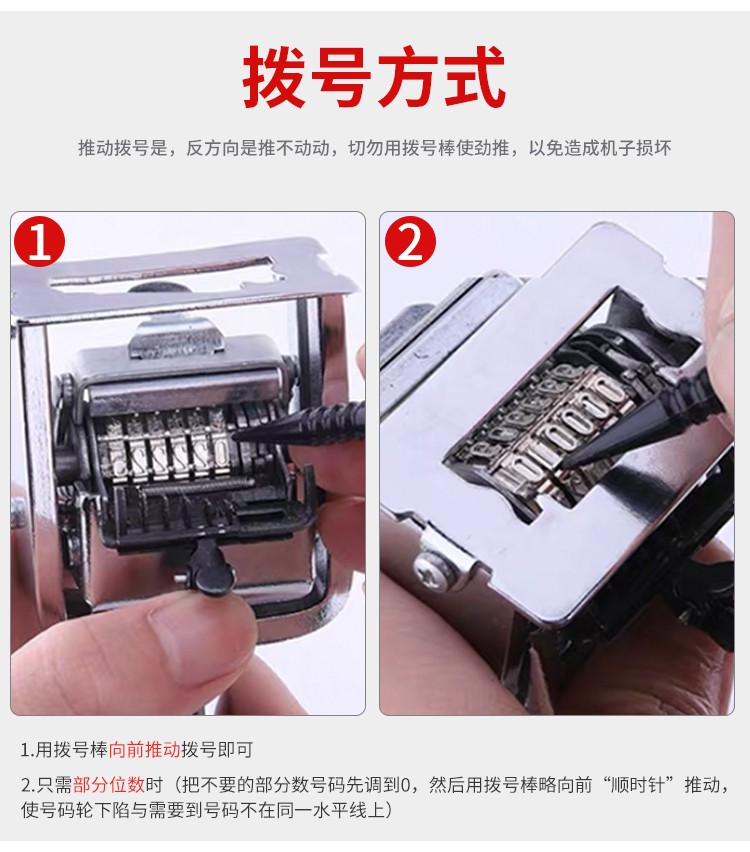 拨号方式

推动拨号是，反方向是推不动动，切勿用拨号棒使劲推，以免造成机子损坏

1

2

1.用拨号棒向前推动拨号即可

2.只需部分位数时（把不要的部分数号码先调到0，然后用拨号棒略向前“顺时针”推动，使号码轮下陷与需要到号码不在同一水平线上）