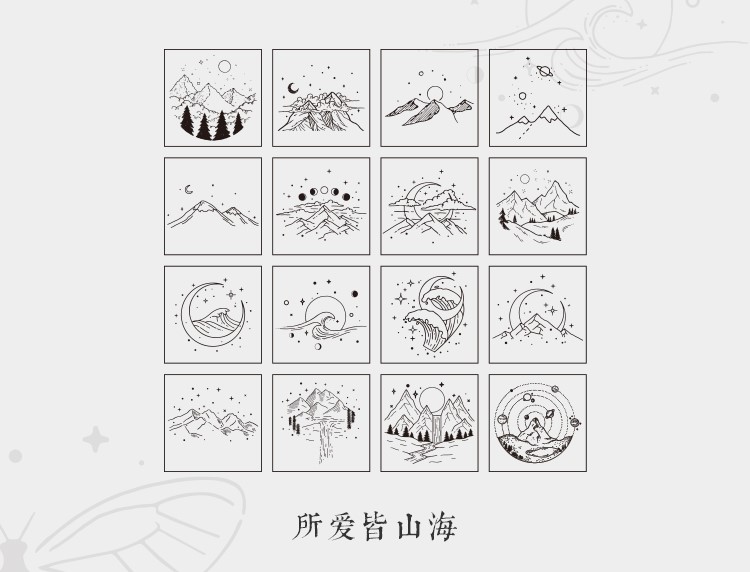 所爱皆山海