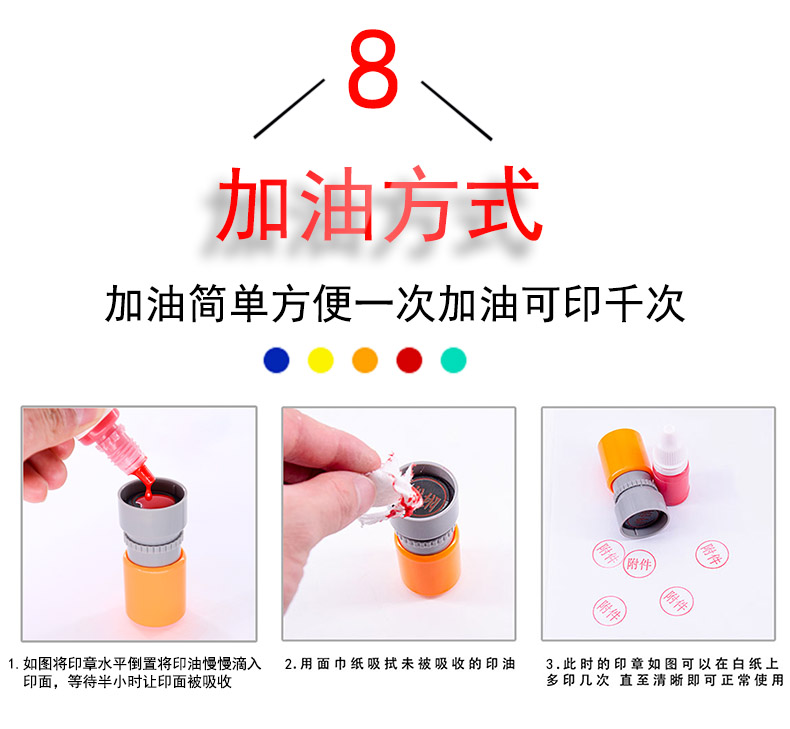 8

加油方式

加油简单方便一次加油可印千次

附件

附件

附件

附件

附件

1.如图将印章水平倒置将印油慢慢滴入印面，等待半小时让印面被吸收

2.用面巾纸吸拭未被吸收的印油

3.此时的印章如图可以在白纸上多印几次 直至清晰即可正常使用