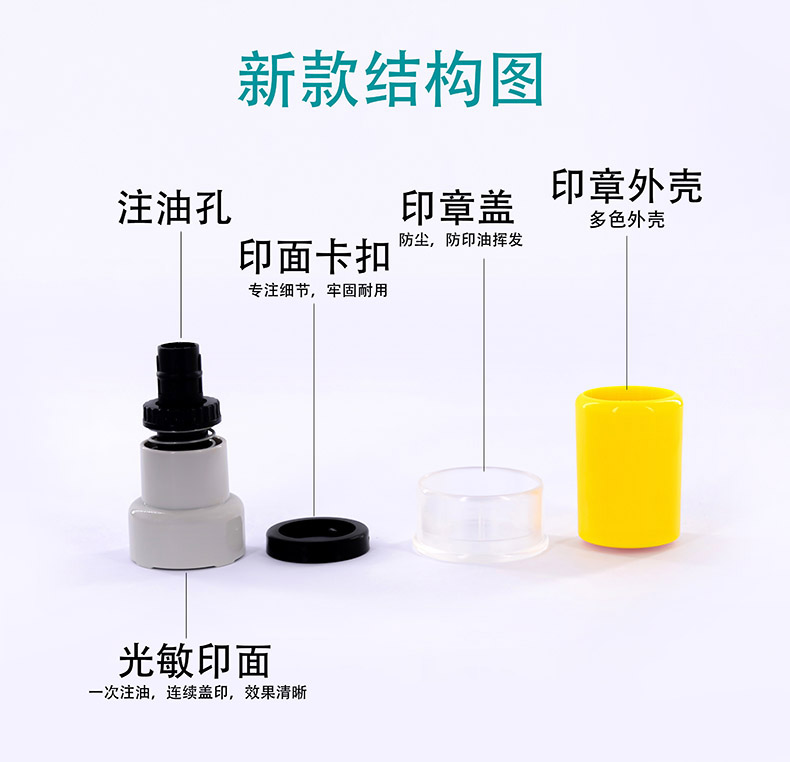 新款结构图

注油孔

印面卡扣
专注细节，牢固耐用

印章盖
防尘，防印油挥发

印章外壳
多色外壳

光敏印面
一次注油，连续盖印，效果清晰