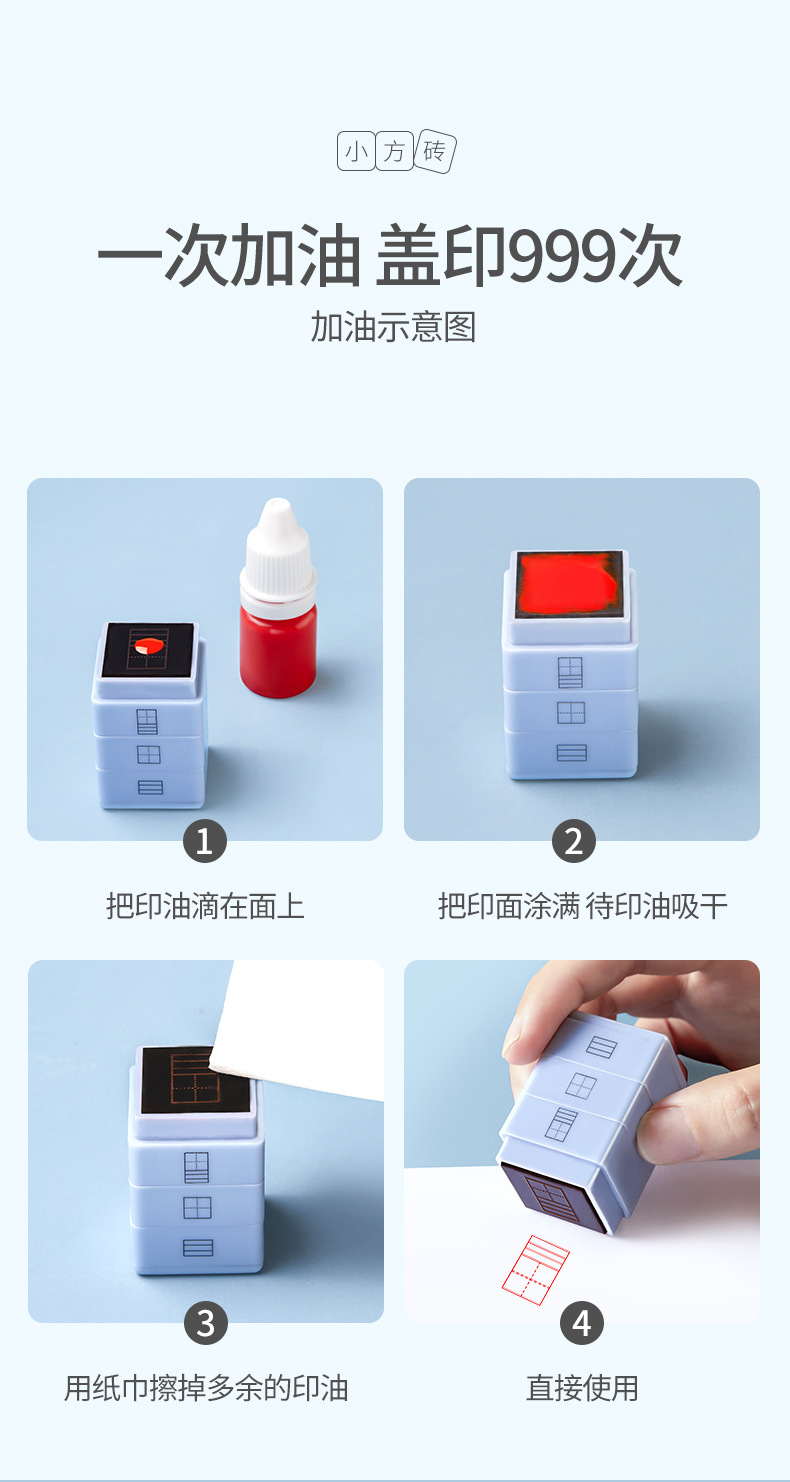 小方砖

一次加油 盖印999次

加油示意图

1

把印油滴在面上

2

把印面涂满 待印油吸干

3

用纸巾擦掉多余的印油

4

直接使用