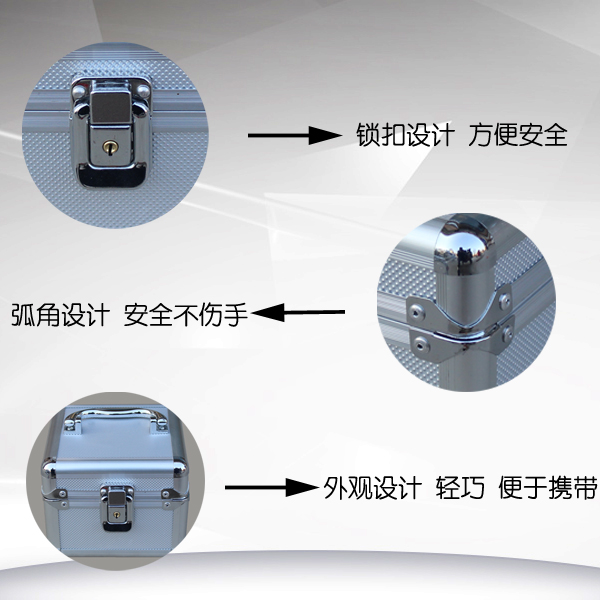 锁扣设计 方便安全

弧角设计 安全不伤手

外观设计 轻巧 便于携带