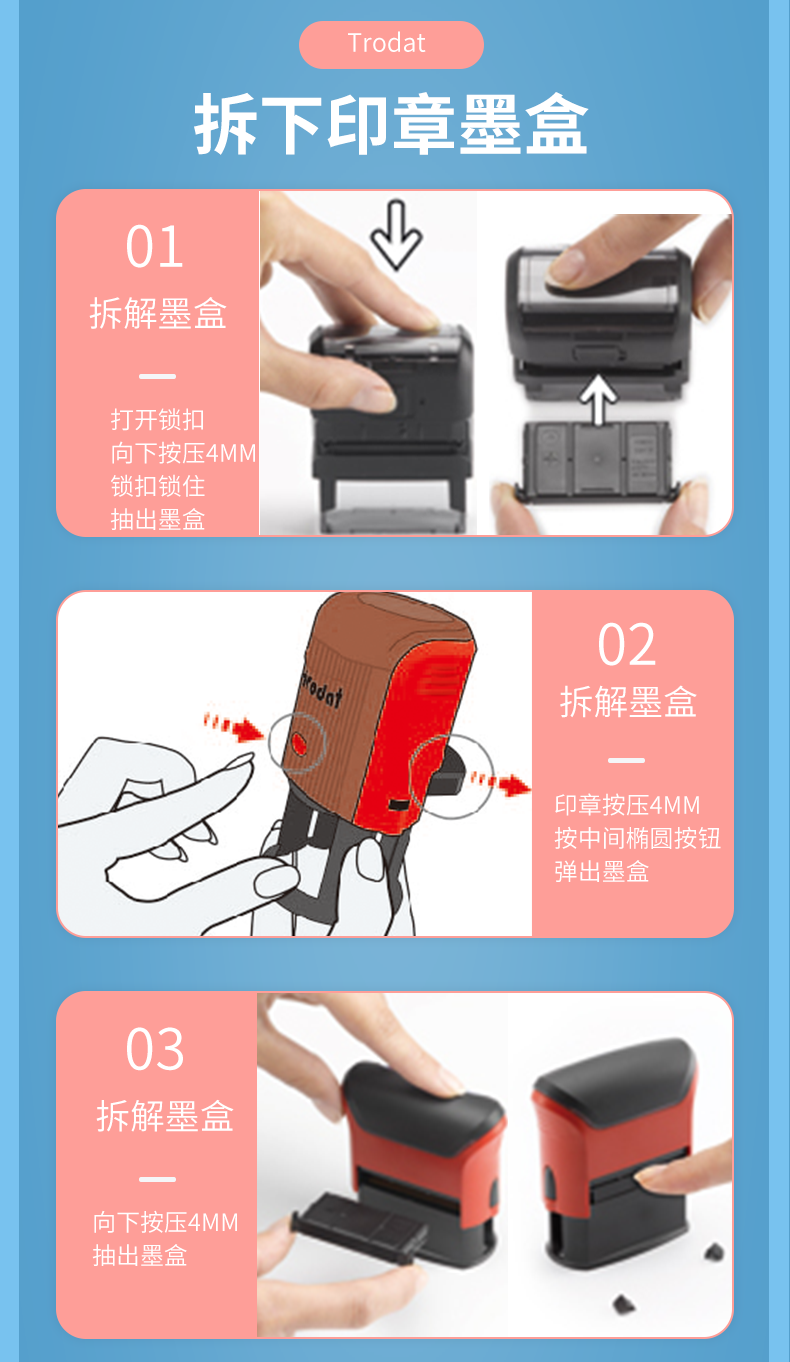 Trodat

拆下印章墨盒

01
拆解墨盒

打开锁扣
向下按压4MM
锁扣锁住
抽出墨盒

trodat

02
拆解墨盒

印章按压4MM
按中间椭圆按钮
弹出墨盒

03
拆解墨盒

向下按压4MM
抽出墨盒