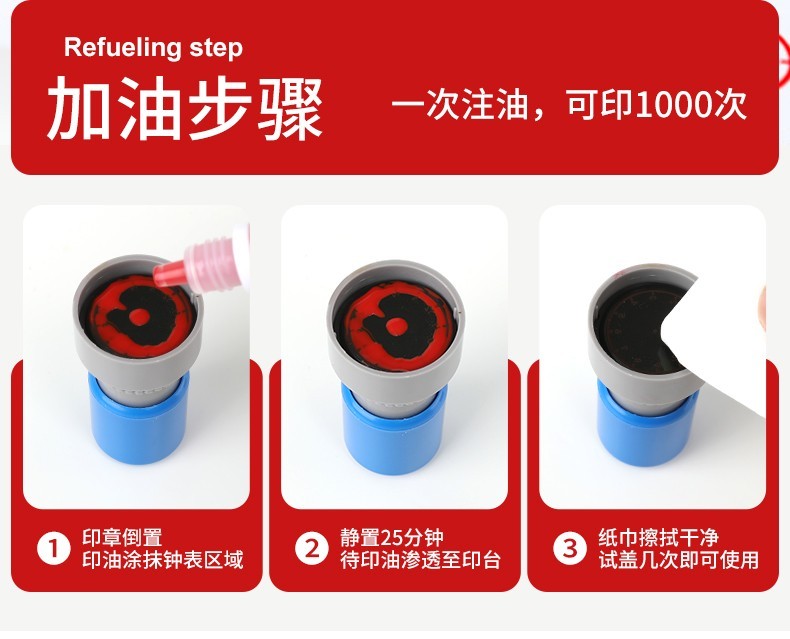 Refueling step
加油步骤

一次注油，可印1000次

1 印章倒置
印油涂抹钟表区域

2 静置25分钟
待印油渗透至印台

3 纸巾擦拭干净
试盖几次即可使用