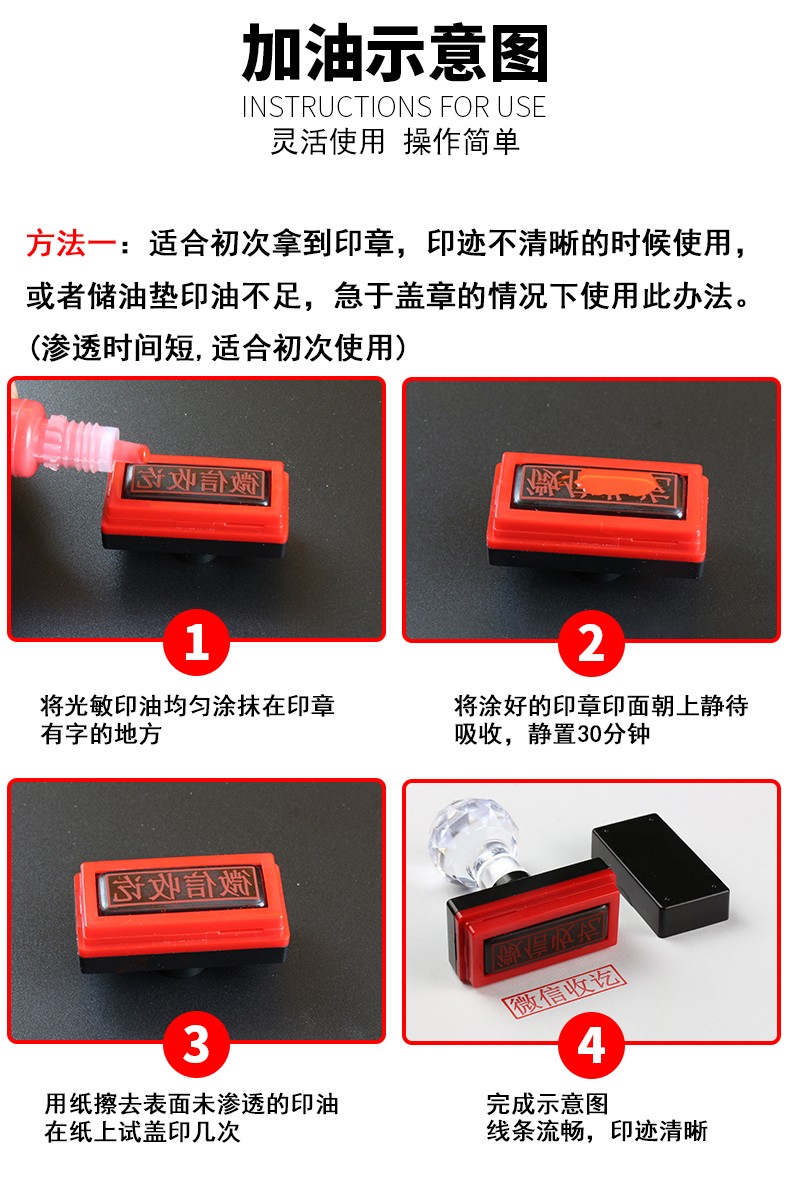 加油示意图
INSTRUCTIONS FOR USE
灵活使用 操作简单

方法一：适合初次拿到印章，印迹不清晰的时候使用，或者储油垫印油不足，急于盖章的情况下使用此办法。
（渗透时间短，适合初次使用）

微信收讫

1

将光敏印油均匀涂抹在印章有字的地方

2

将涂好的印章印面朝上静待吸收，静置30分钟

微信收讫

3

用纸擦去表面未渗透的印油在纸上试盖印几次

微信收讫

4

完成示意图
线条流畅，印迹清晰