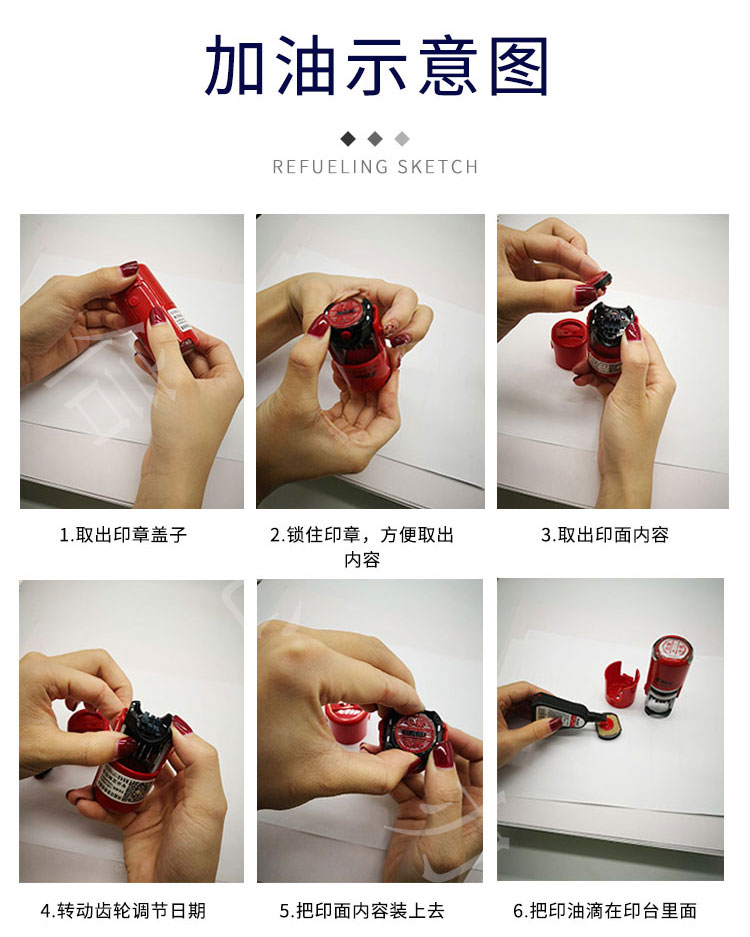 加油示意图

REFUELING SKETCH

1.取出印章盖子

2.锁住印章，方便取出内容

3.取出印面内容

4.转动齿轮调节日期

5.把印面内容装上去

6.把印油滴在印台里面