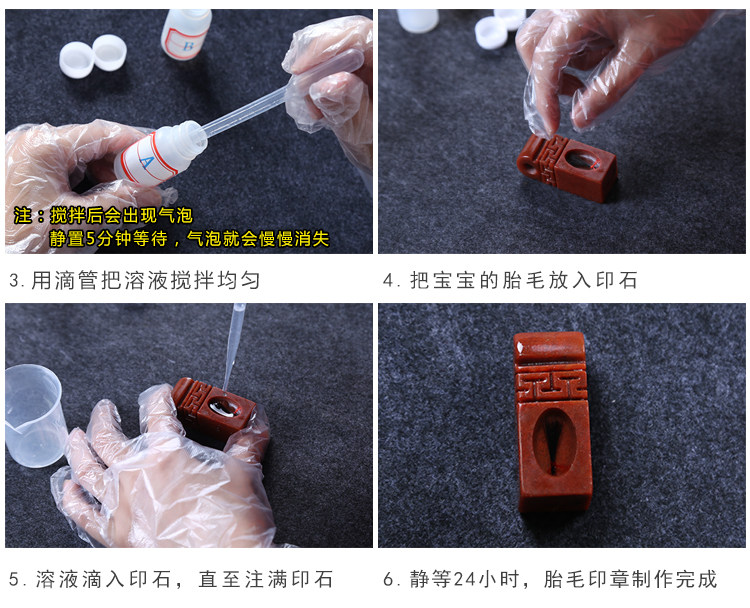 B

A

注：搅拌后会出现气泡
静置5分钟等待，气泡就会慢慢消失

3. 用滴管把溶液搅拌均匀

4. 把宝宝的胎毛放入印石

5. 溶液滴入印石，直至注满印石

6. 静等24小时，胎毛印章制作完成