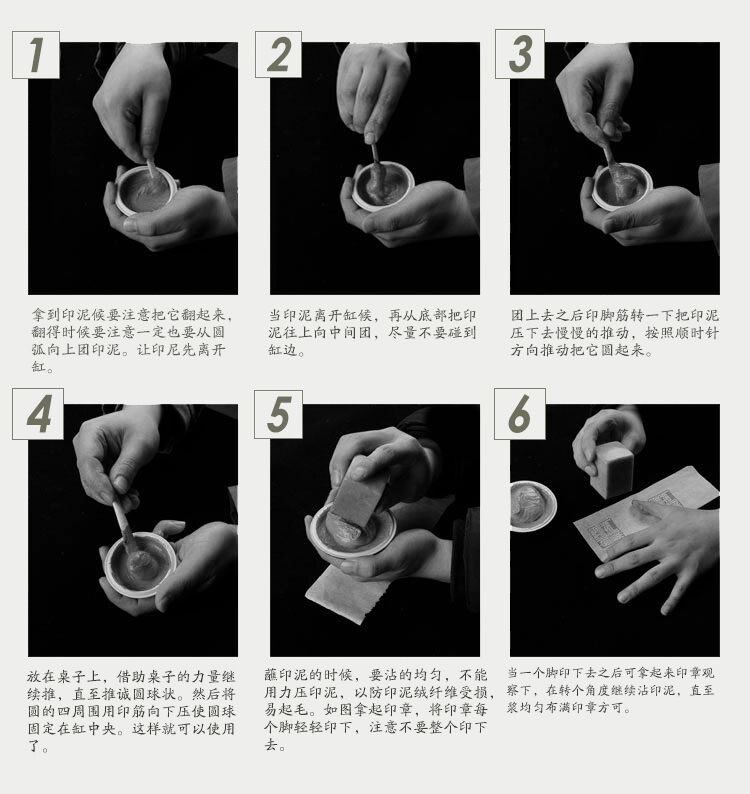 1

拿到印泥候要注意把它翻起来，翻得时候要注意一定也要从圆弧向上团印泥。让印尼先离开缸。

2

当印泥离开缸候，再从底部把印泥往上向中间团，尽量不要碰到缸边。

3

团上去之后印脚筋转一下把印泥压下去慢慢的推动，按照顺时针方向推动把它圆起来。

4

放在桌子上，借助桌子的力量继续推，直至推诚圆球状。然后将圆的四周围用印筋向下压使圆球固定在缸中央。这样就可以使用了。

5

蘸印泥的时候，要沾的均匀，不能用力压印泥，以防印泥绒纤维受损，易起毛。如图拿起印章，将印章每个脚轻轻印下，注意不要整个印下去。

6

当一个脚印下去之后可拿起来印章观察下，在转个角度继续沾印泥，直至浆均匀布满印章方可。