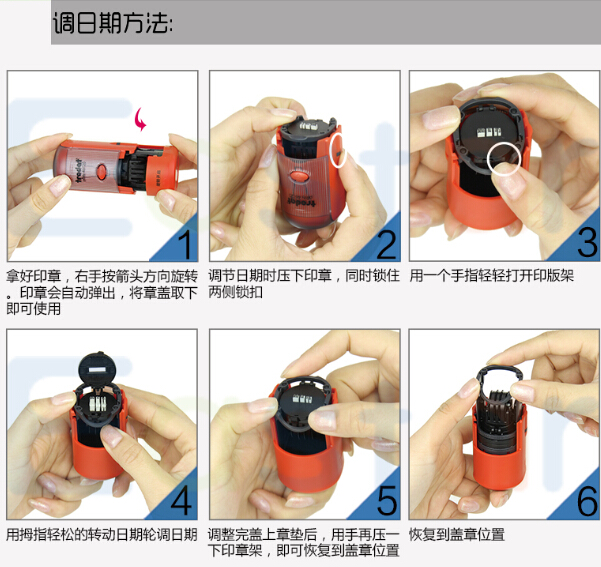 调日期方法:

trodat

1

拿好印章，右手按箭头方向旋转。印章会自动弹出，将章盖取下即可使用

trodat

2

调节日期时压下印章，同时锁住两侧锁扣

3

用一个手指轻轻打开印版架

4

用拇指轻松的转动日期轮调日期

5

调整完盖上章垫后，用手再压一下印章架，即可恢复到盖章位置

6

恢复到盖章位置