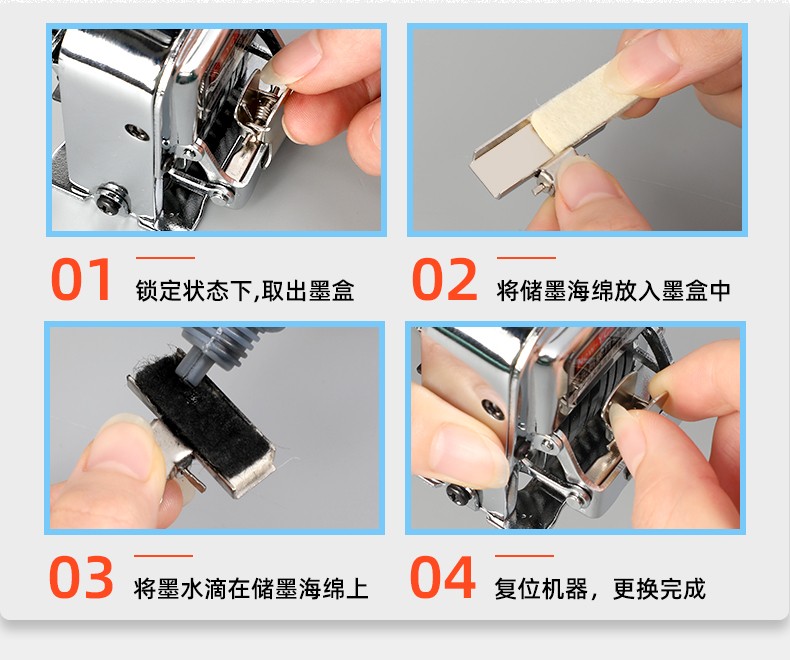 01 锁定状态下,取出墨盒

02 将储墨海绵放入墨盒中

03 将墨水滴在储墨海绵上

04 复位机器，更换完成