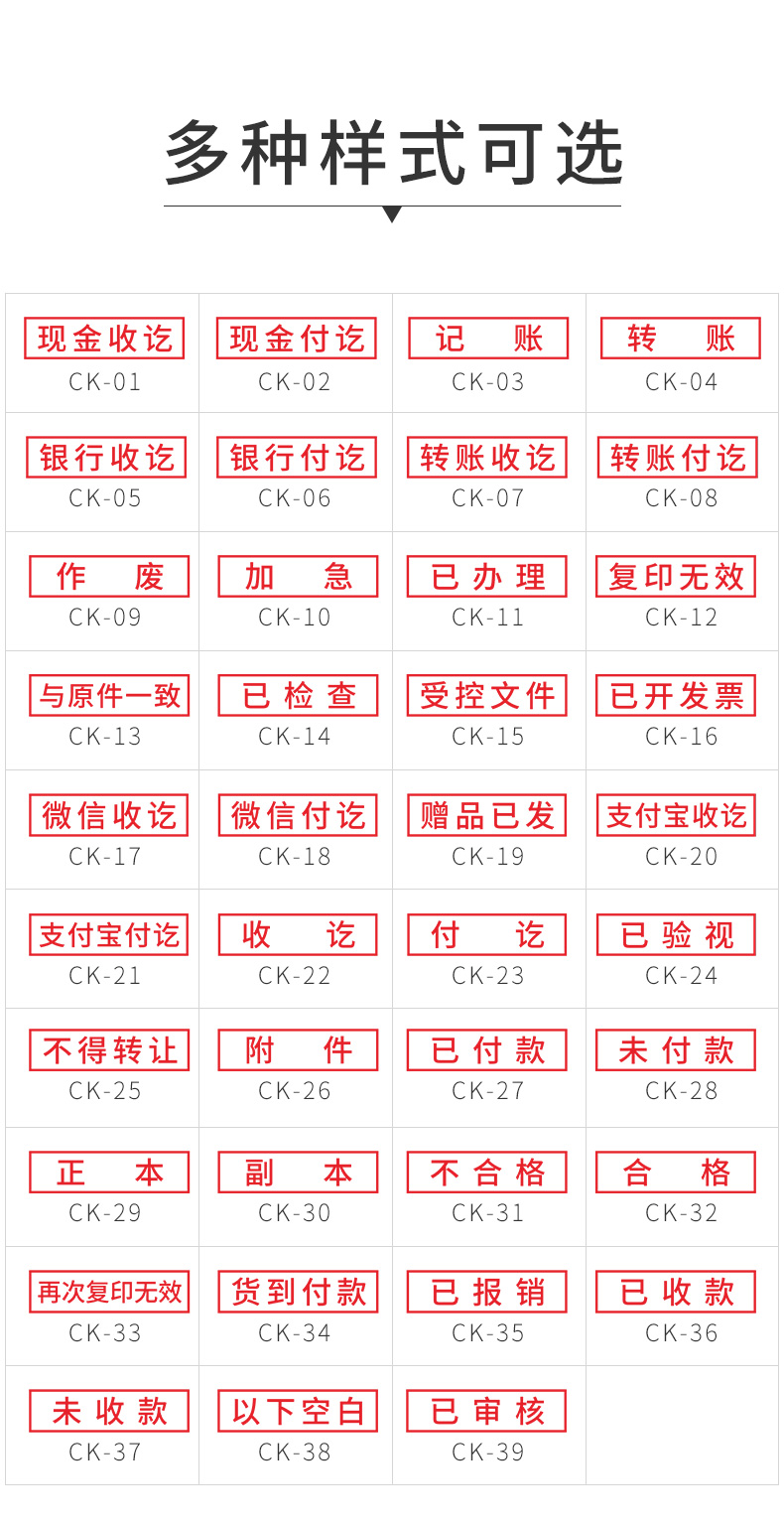 多种样式可选

| 现金收讫 CK-01 | 现金付讫 CK-02 | 记 账 CK-03 | 转 账 CK-04 |
|---|---|---|---|
| 银行收讫 CK-05 | 银行付讫 CK-06 | 转账收讫 CK-07 | 转账付讫 CK-08 |
| 作 废 CK-09 | 加 急 CK-10 | 已办理 CK-11 | 复印无效 CK-12 |
| 与原件一致 CK-13 | 已检查 CK-14 | 受控文件 CK-15 | 已开发票 CK-16 |
| 微信收讫 CK-17 | 微信付讫 CK-18 | 赠品已发 CK-19 | 支付宝收讫 CK-20 |
| 支付宝付讫 CK-21 | 收 讫 CK-22 | 付 讫 CK-23 | 已验视 CK-24 |
| 不得转让 CK-25 | 附 件 CK-26 | 已付款 CK-27 | 未付款 CK-28 |
| 正 本 CK-29 | 副 本 CK-30 | 不合格 CK-31 | 合 格 CK-32 |
| 再次复印无效 CK-33 | 货到付款 CK-34 | 已报销 CK-35 | 已收款 CK-36 |
| 未收款 CK-37 | 以下空白 CK-38 | 已审核 CK-39 | |