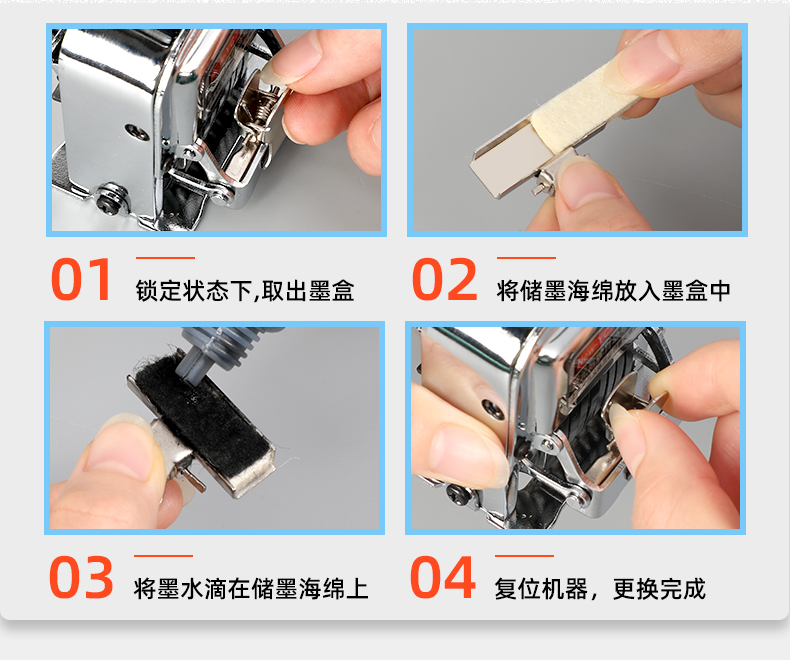 01 锁定状态下,取出墨盒

02 将储墨海绵放入墨盒中

03 将墨水滴在储墨海绵上

04 复位机器，更换完成