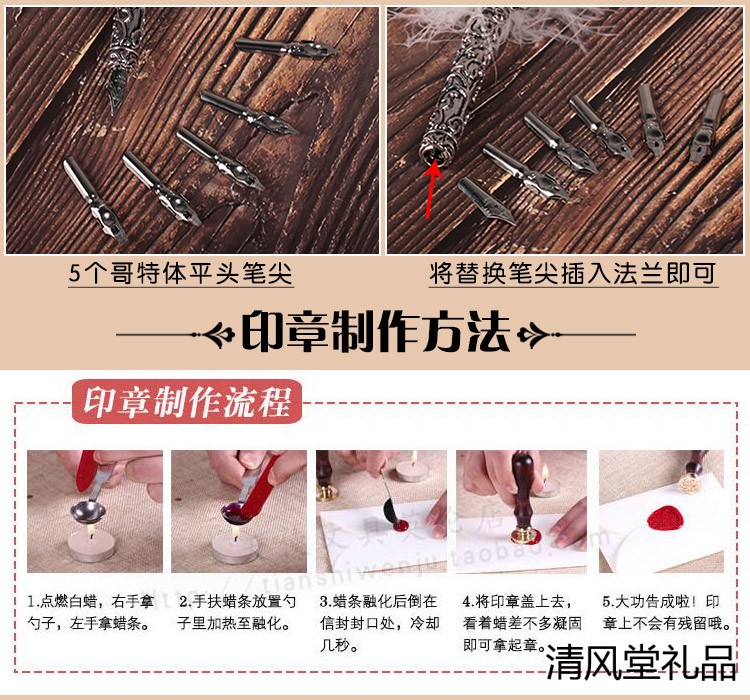 5个哥特体平头笔尖

将替换笔尖插入法兰即可

印章制作方法

印章制作流程

1.点燃白蜡，右手拿勺子，左手拿蜡条。

2.手扶蜡条放置勺子里加热至融化。

3.蜡条融化后倒在信封封口处，冷却几秒。

4.将印章盖上去，看着蜡差不多凝固即可拿起章。

5.大功告成啦！印章上不会有残留哦。

http://tianshiwenju.taobao.com

清风堂礼品