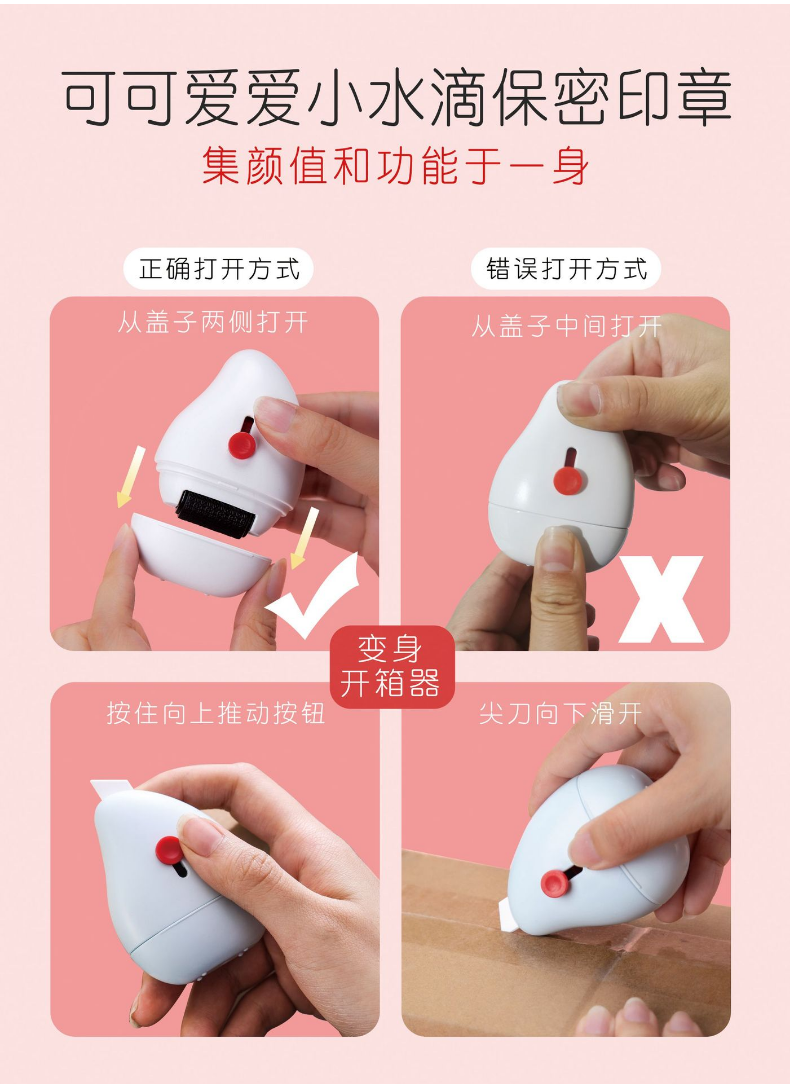 可可爱爱小水滴保密印章

集颜值和功能于一身

正确打开方式

从盖子两侧打开

错误打开方式

从盖子中间打开

变身
开箱器

按住向上推动按钮

尖刀向下滑开