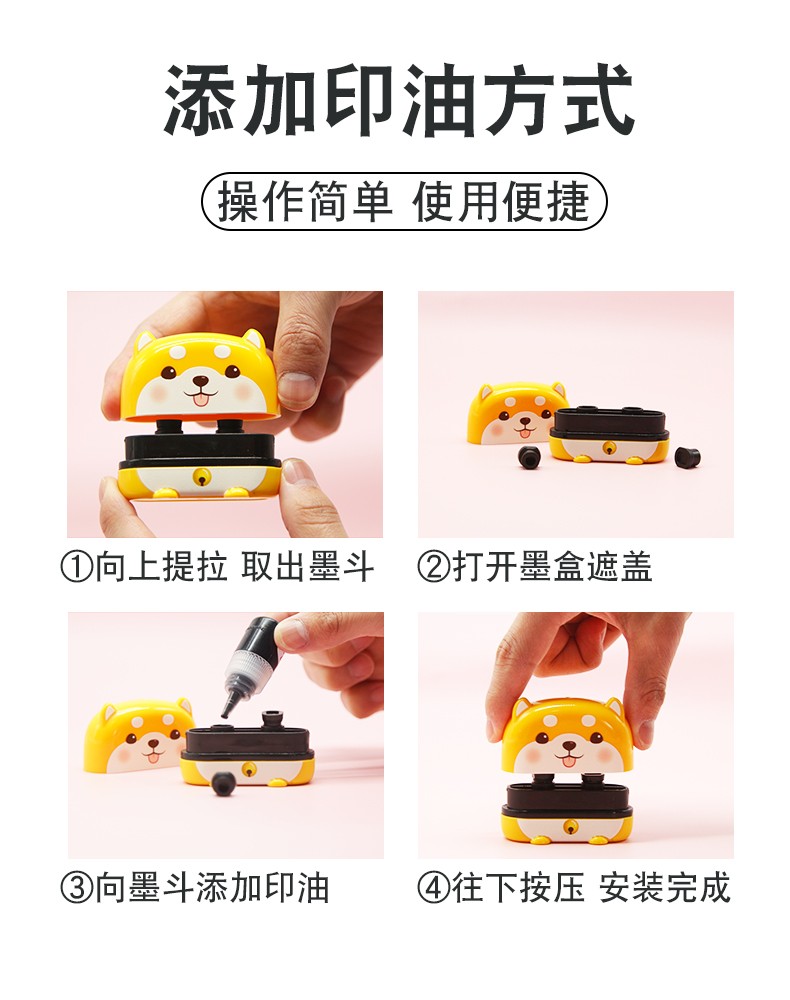 添加印油方式

操作简单 使用便捷

①向上提拉 取出墨斗

②打开墨盒遮盖

③向墨斗添加印油

④往下按压 安装完成