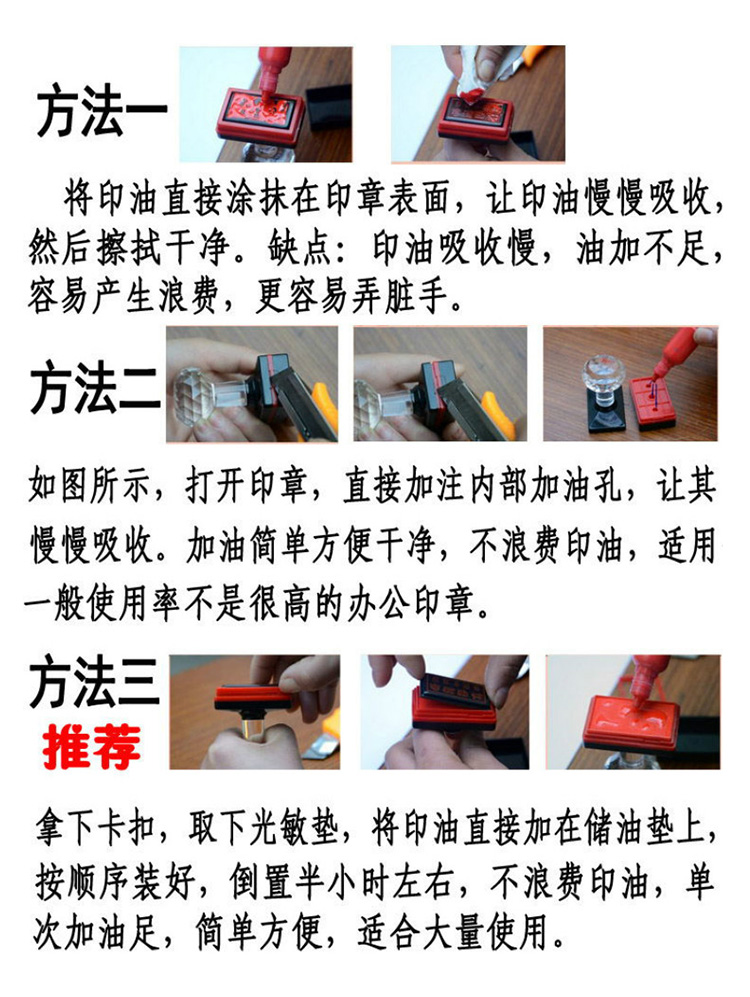 方法一

将印油直接涂抹在印章表面，让印油慢慢吸收，然后擦拭干净。缺点：印油吸收慢，油加不足，容易产生浪费，更容易弄脏手。

方法二

如图所示，打开印章，直接加注内部加油孔，让其慢慢吸收。加油简单方便干净，不浪费印油，适用一般使用率不是很高的办公印章。

方法三
推荐

拿下卡扣，取下光敏垫，将印油直接加在储油垫上，按顺序装好，倒置半小时左右，不浪费印油，单次加油足，简单方便，适合大量使用。