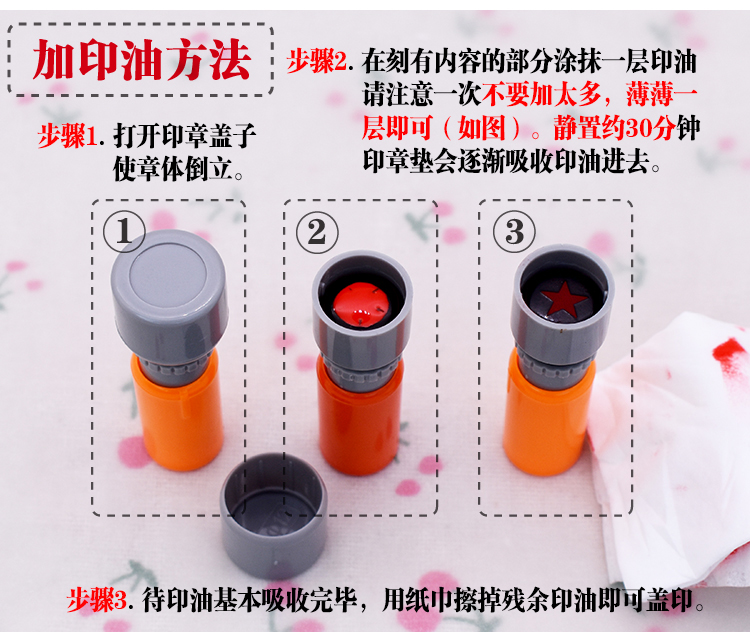 加印油方法

步骤1. 打开印章盖子使章体倒立。

步骤2. 在刻有内容的部分涂抹一层印油请注意一次不要加太多，薄薄一层即可（如图）。静置约30分钟印章垫会逐渐吸收印油进去。

①

②

③

步骤3. 待印油基本吸收完毕，用纸巾擦掉残余印油即可盖印。