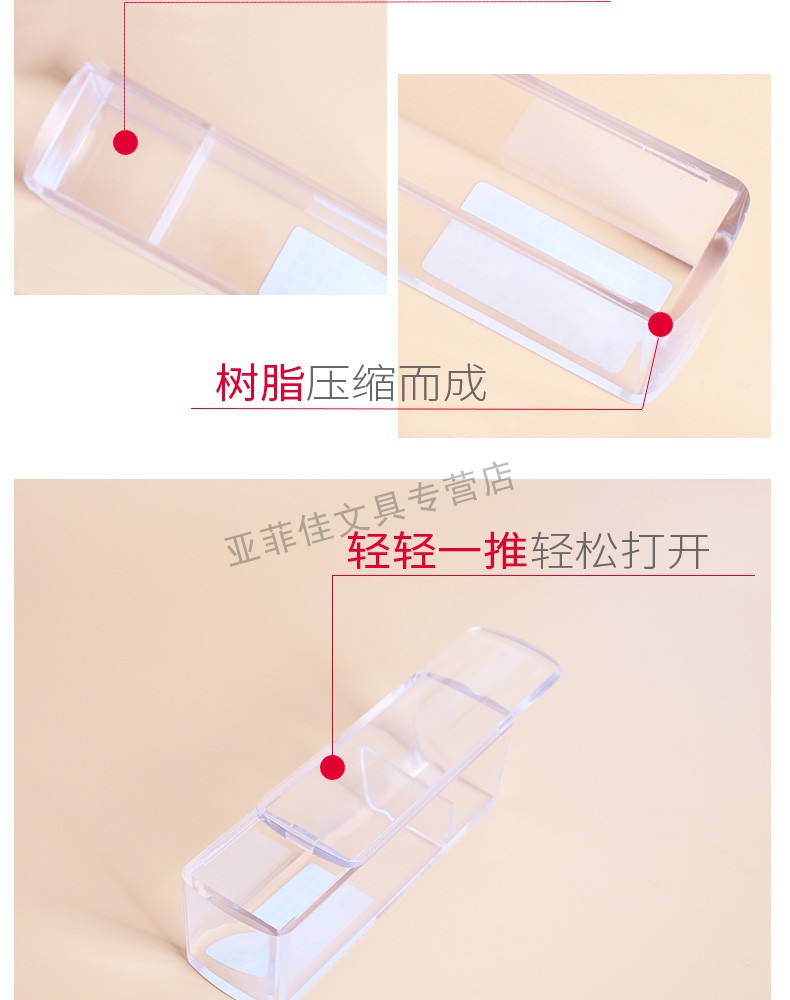 树脂压缩而成

亚菲佳文具专营店

轻轻一推轻松打开