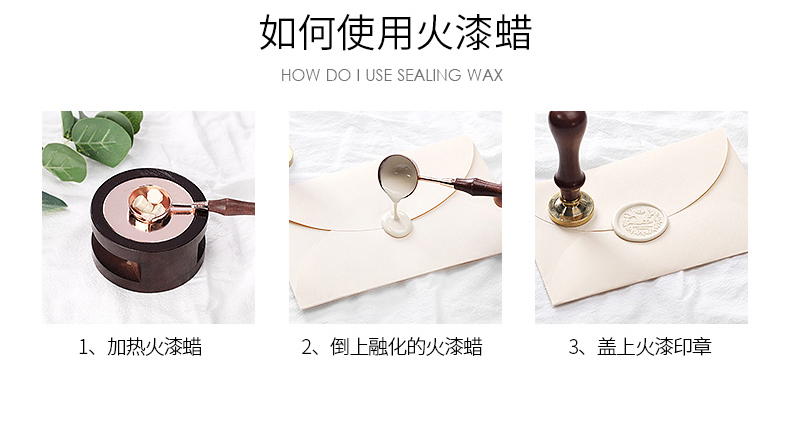 如何使用火漆蜡

HOW DO I USE SEALING WAX

1、加热火漆蜡

2、倒上融化的火漆蜡

3、盖上火漆印章