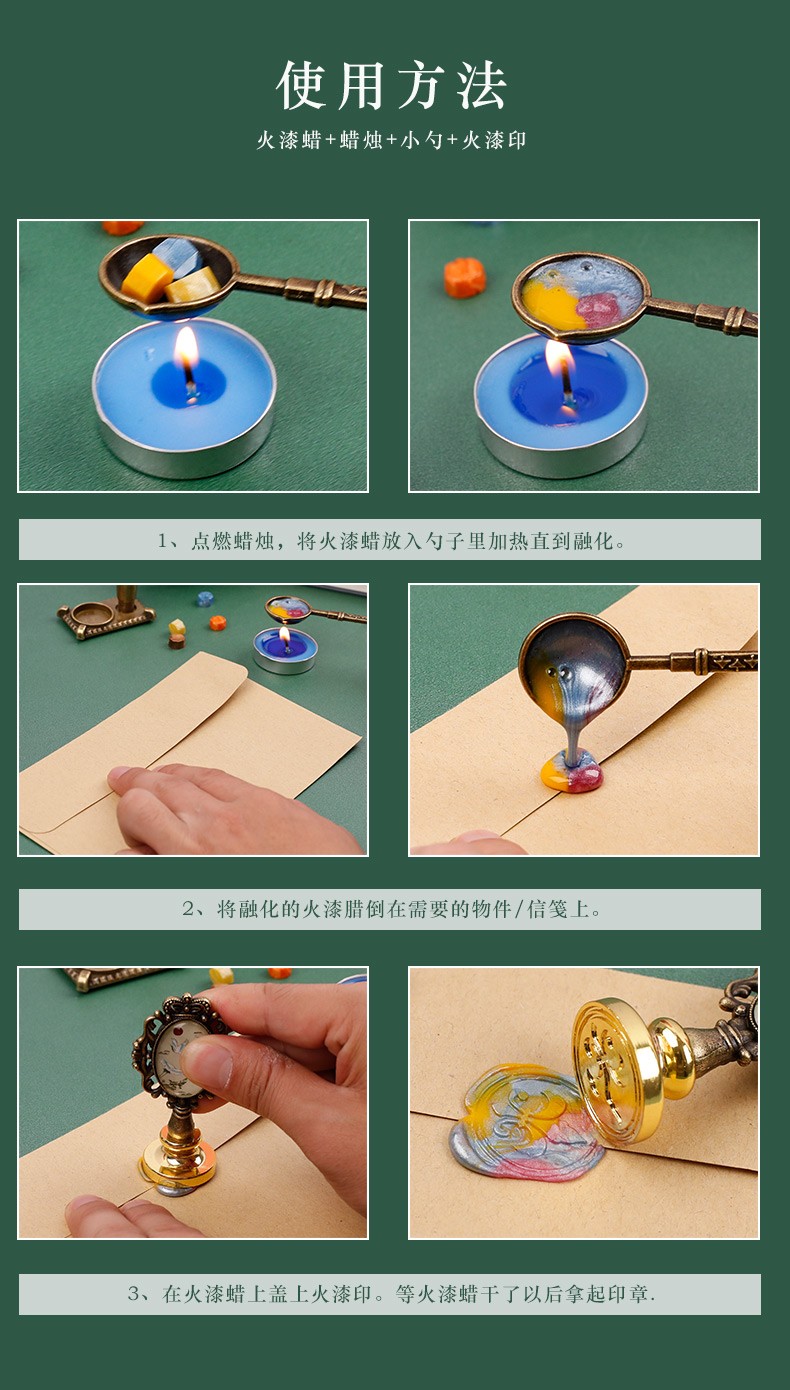 使用方法

火漆蜡+蜡烛+小勺+火漆印

1、点燃蜡烛，将火漆蜡放入勺子里加热直到融化。

2、将融化的火漆腊倒在需要的物件/信笺上。

3、在火漆蜡上盖上火漆印。等火漆蜡干了以后拿起印章.