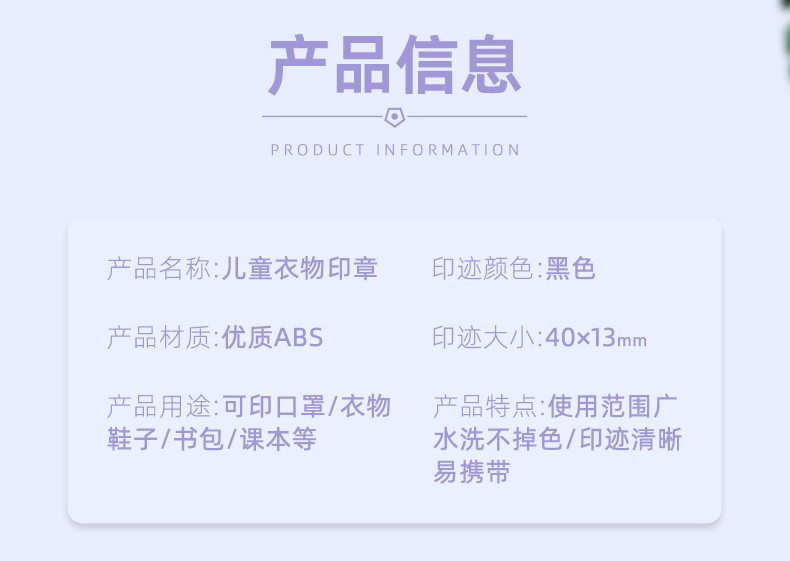 产品信息

PRODUCT INFORMATION

产品名称:儿童衣物印章

产品材质:优质ABS

产品用途:可印口罩/衣物鞋子/书包/课本等

印迹颜色:黑色

印迹大小:40×13㎜

产品特点:使用范围广水洗不掉色/印迹清晰易携带